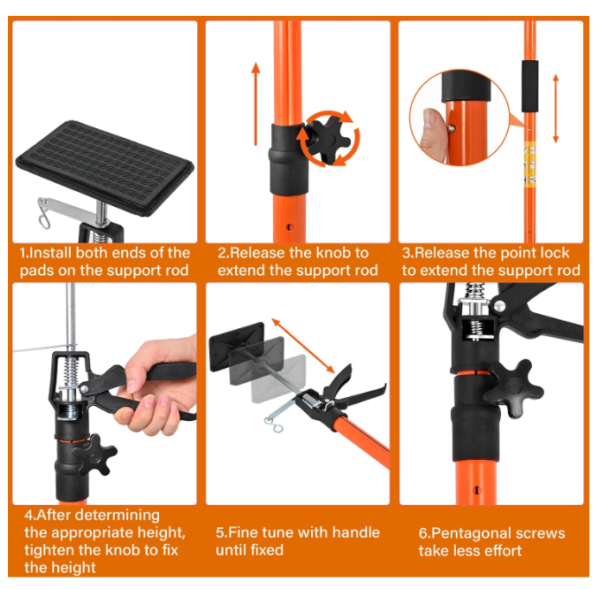 1.Install both ends of the pads on the support rod

2.Release the knob to extend the support rod

3.Release the point lock to extend the support rod

4.After determining the appropriate height, tighten the knob to fix the height

5.Fine tune with handle until fixed

6.Pentagonal screws take less effort